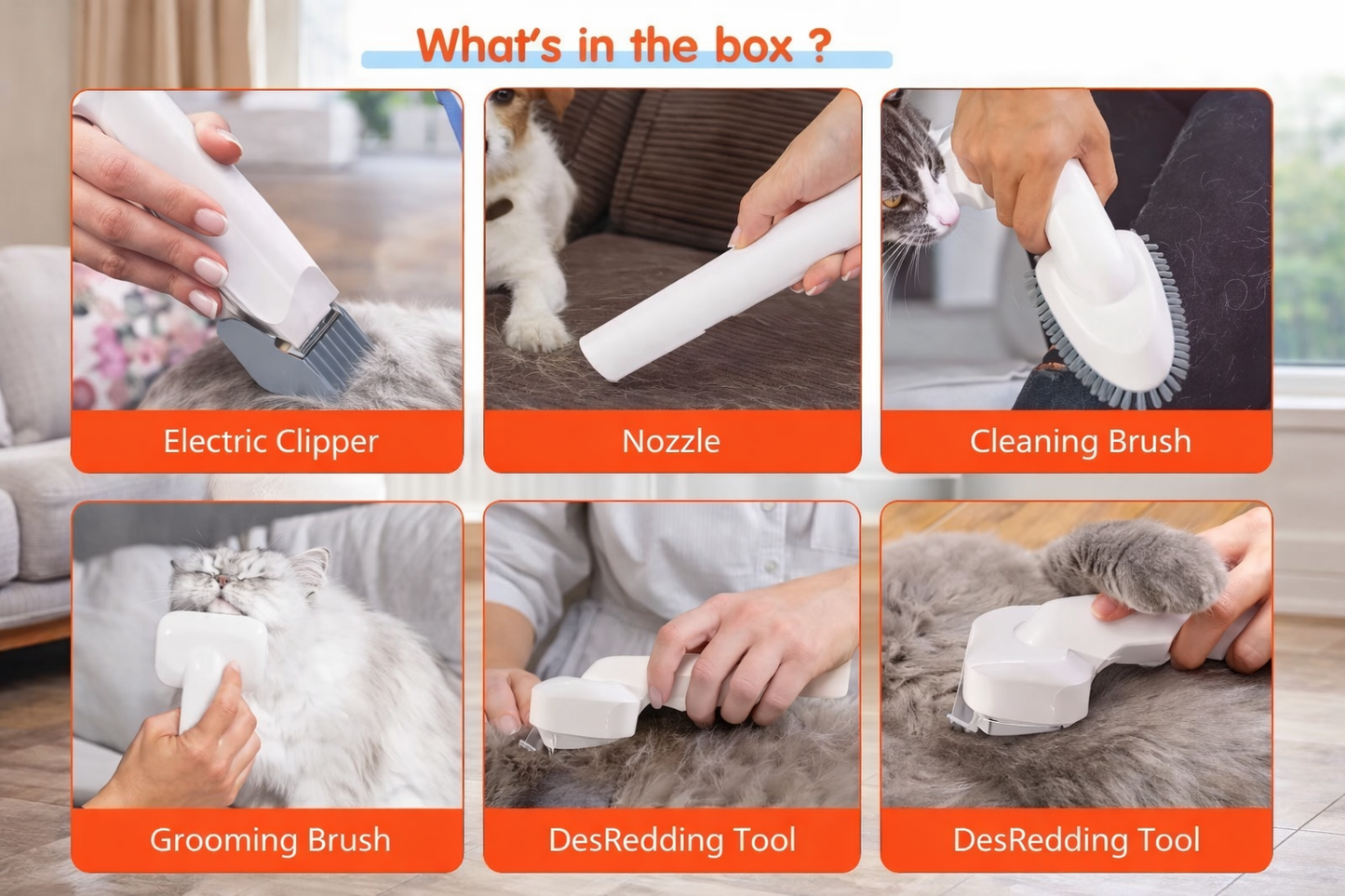 What's in the box ?

Electric Clipper

Nozzle

Cleaning Brush

Grooming Brush

DesRedding Tool

DesRedding Tool