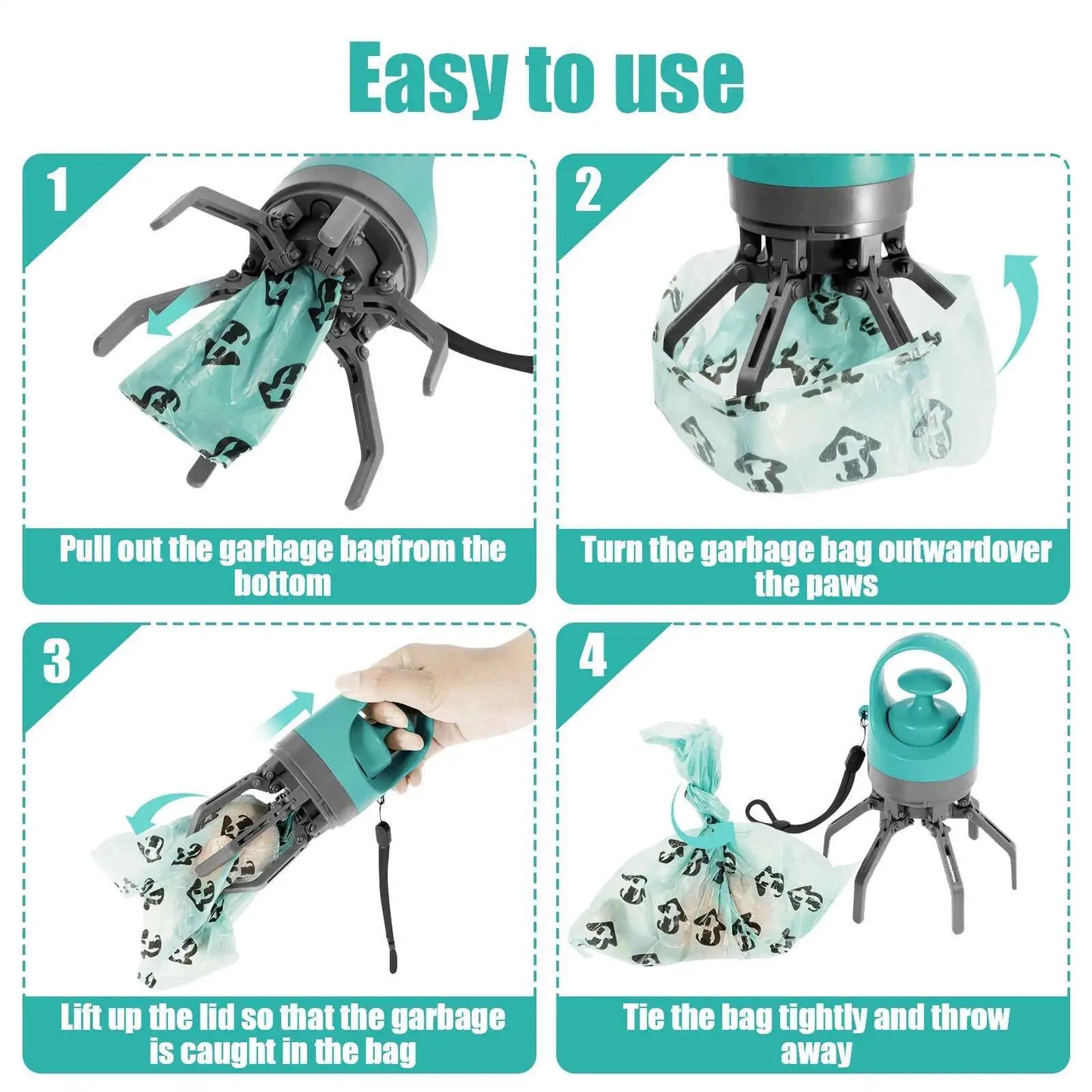 Easy to use

1

Pull out the garbage bagfrom the bottom

2

Turn the garbage bag outwardover the paws

3

Lift up the lid so that the garbage is caught in the bag

4

Tie the bag tightly and throw away