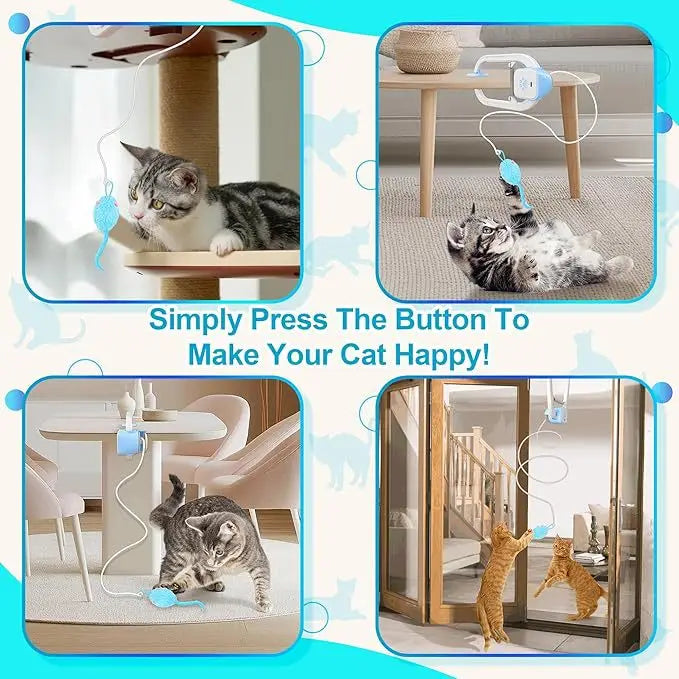 Simply Press The Button To Make Your Cat Happy!