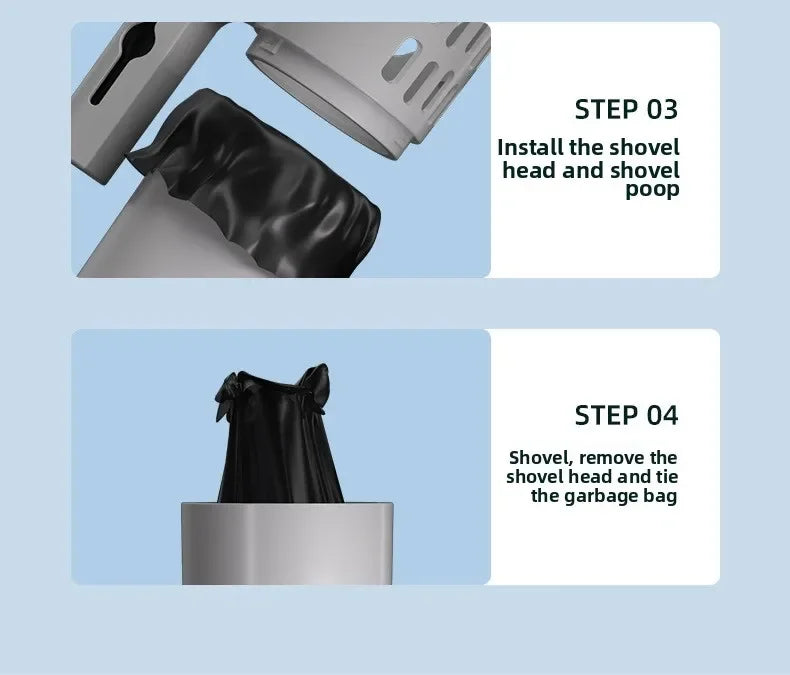 STEP 03

Install the shovel head and shovel poop

STEP 04

Shovel, remove the shovel head and tie the garbage bag