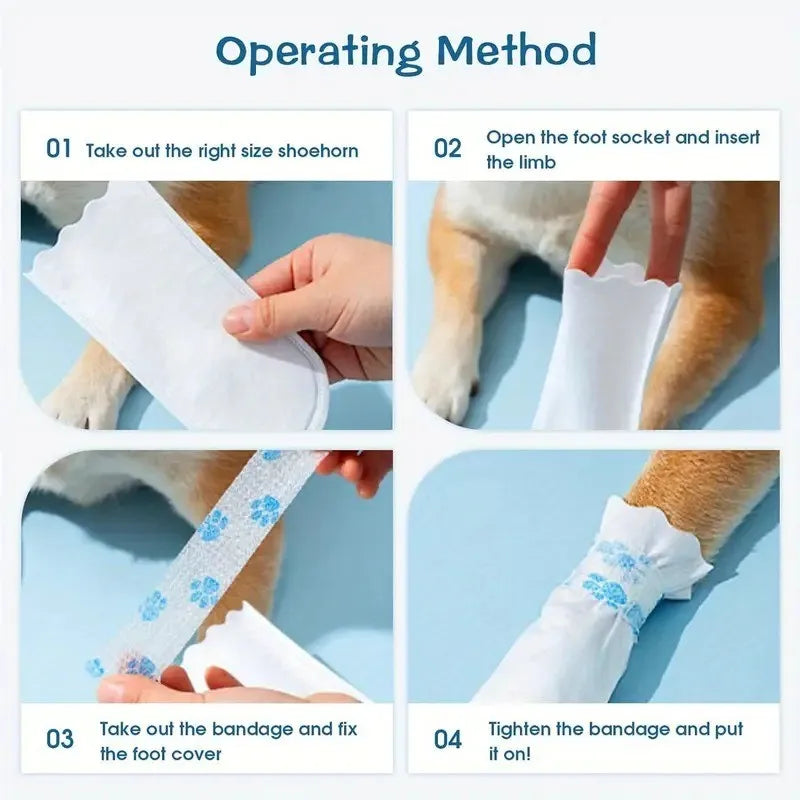 Operating Method

01 Take out the right size shoehorn

02 Open the foot socket and insert the limb

03 Take out the bandage and fix the foot cover

04 Tighten the bandage and put it on!