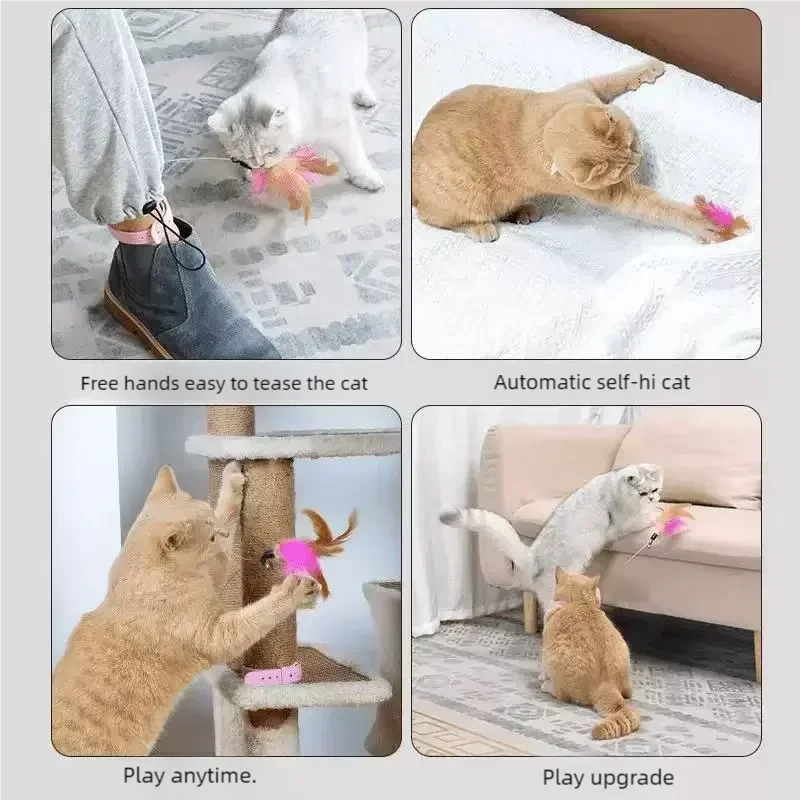 Free hands easy to tease the cat

Automatic self-hi cat

Play anytime.

Play upgrade